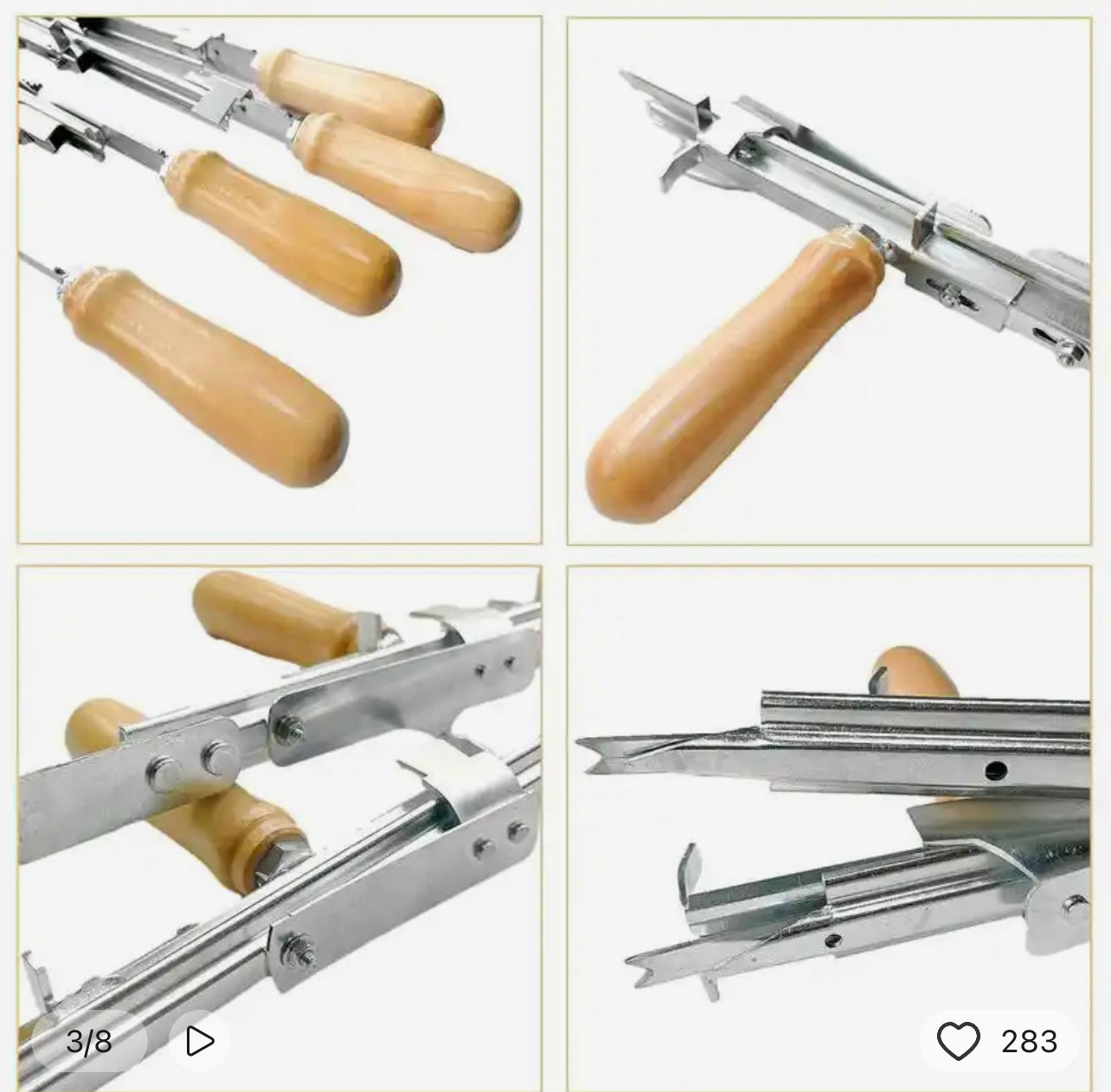 3/8

283