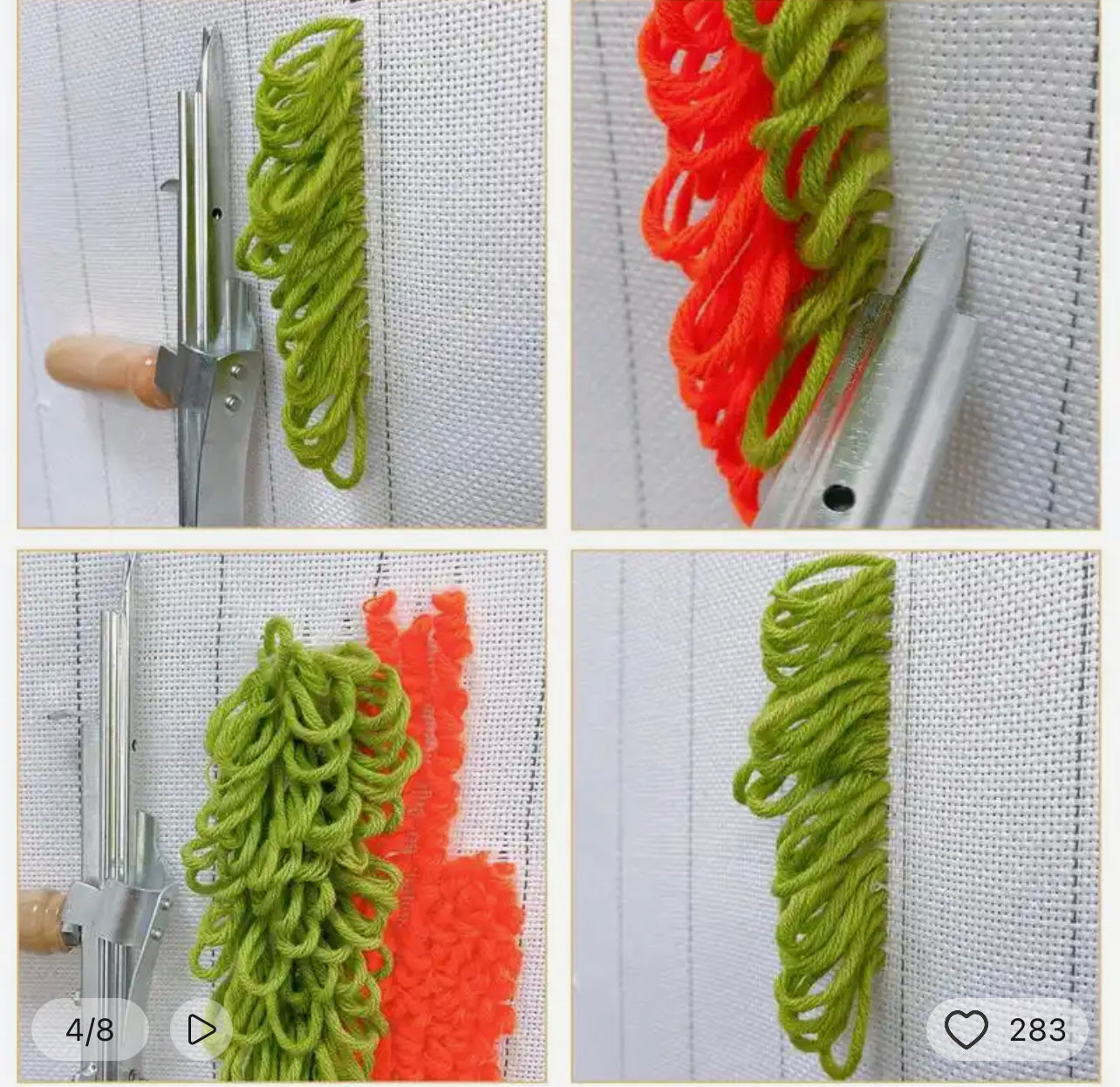 4/8

283